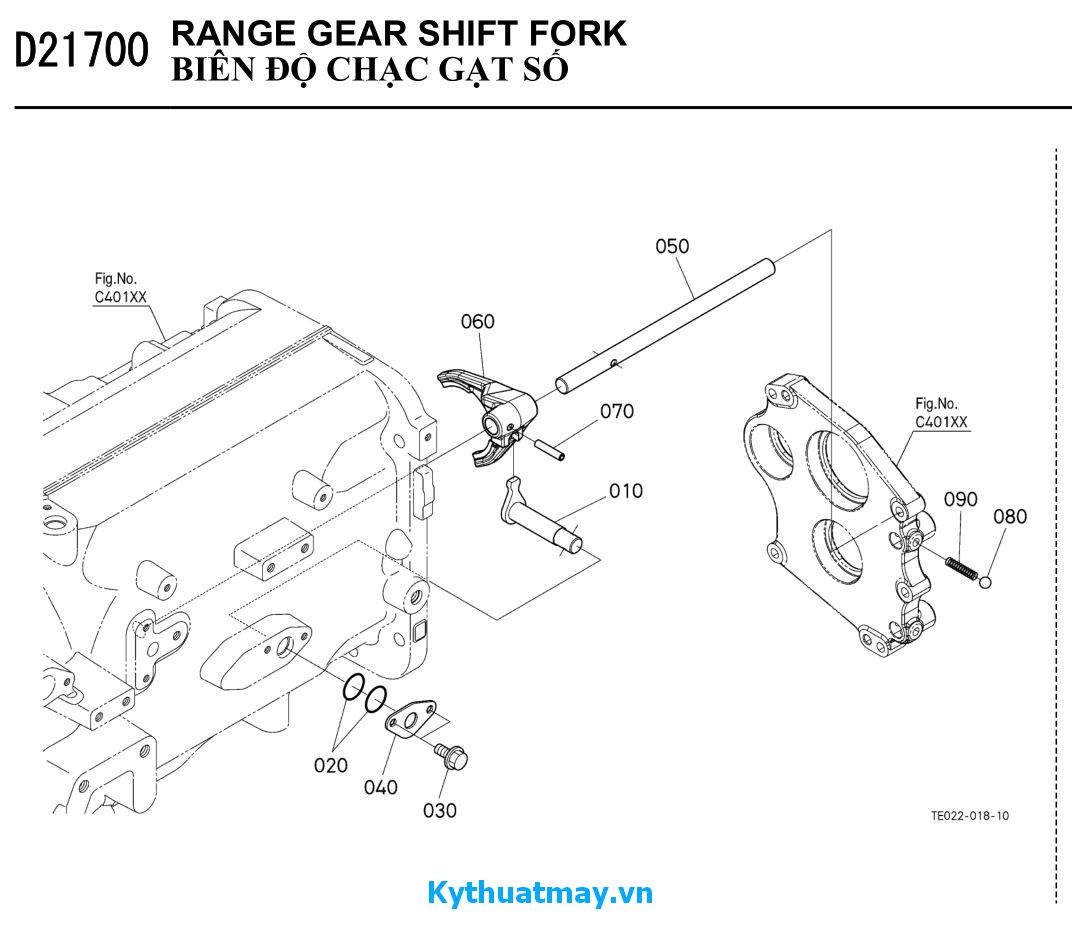 D21700 RANGE GEAR SHIFT FORK
BIÊN ĐỘ CHẠC GẠT SỐ

Fig.No.
C401XX

050

060

070

010

Fig.No.
C401XX

090

080

020

040

030

TE022-018-10

Kythuatmay.vn